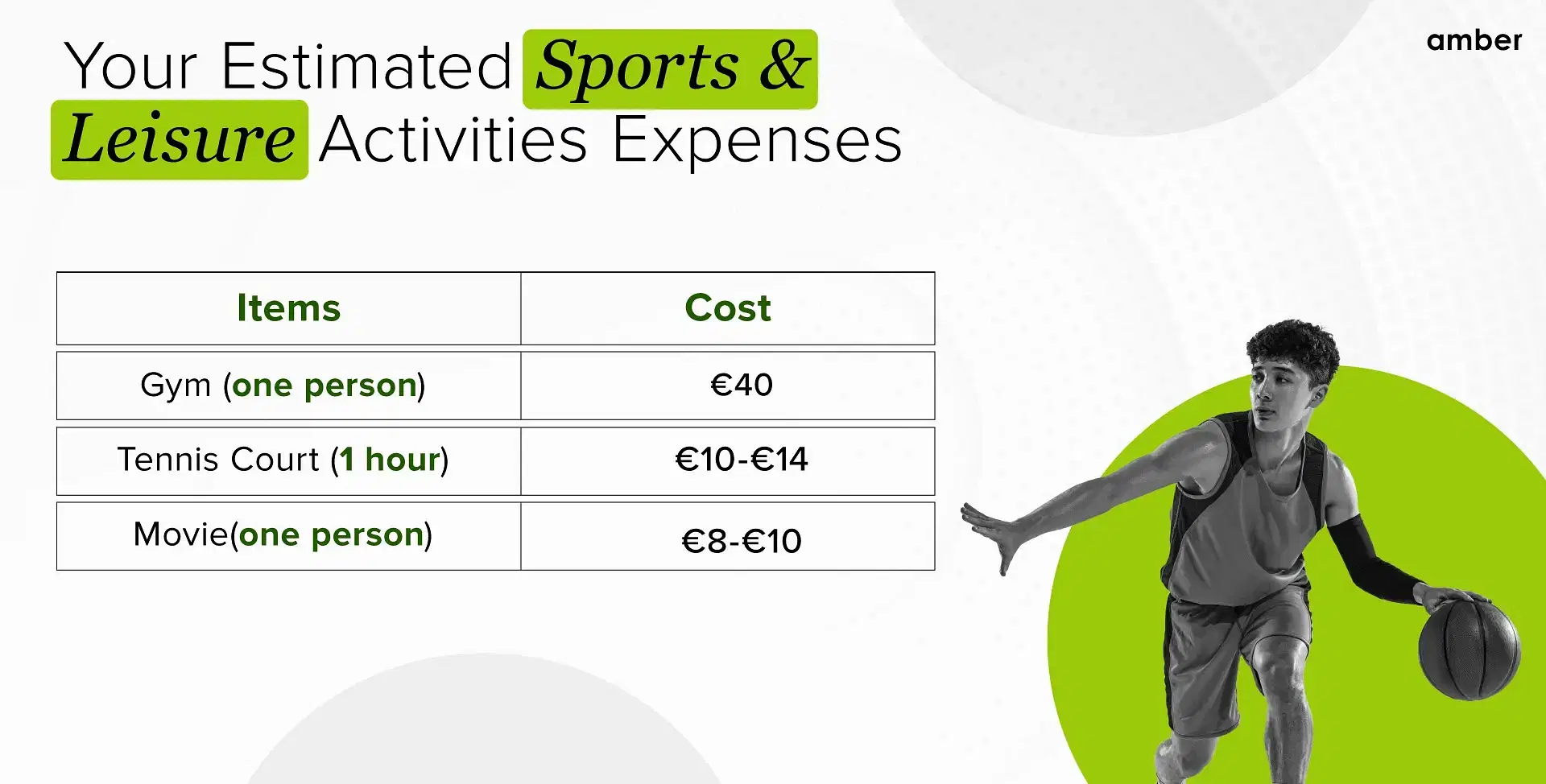 Your Estimated Sports & Leisure Activities Expenses

amber

| Items | Cost |
|---|---|
| Gym (one person) | €40 |
| Tennis Court (1 hour) | €10-€14 |
| Movie(one person) | €8-€10 |